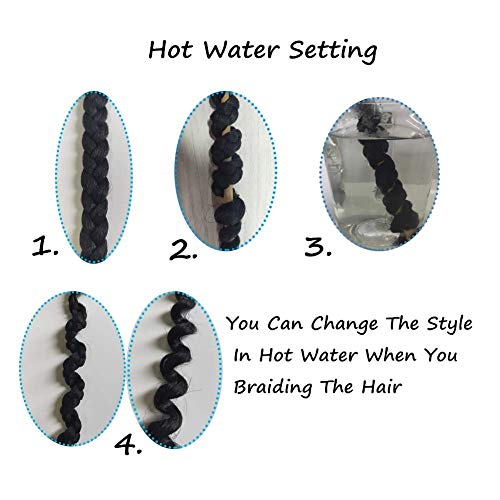 Hot Water Setting

1.

2.

3.

4.

You Can Change The Style In Hot Water When You Braiding The Hair