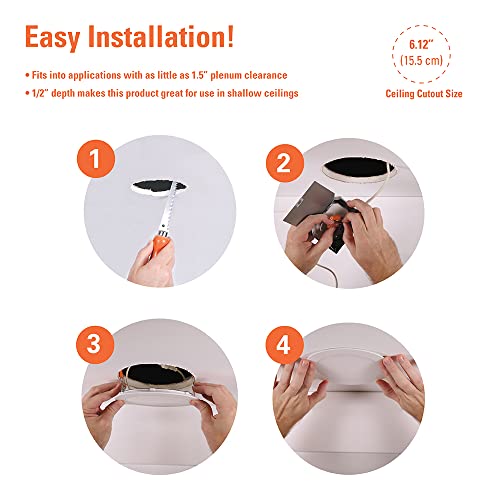 Easy Installation!

• Fits into applications with as little as 1.5" plenum clearance

• 1/2" depth makes this product great for use in shallow ceilings

6.12" (15.5 cm)

Ceiling Cutout Size

1

2

3

4