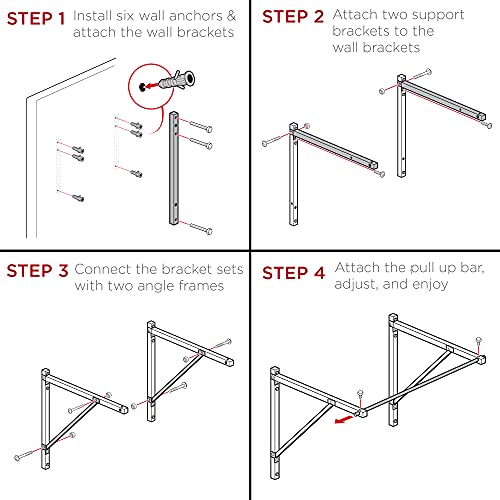 STEP 1 Install six wall anchors & attach the wall brackets

STEP 2 Attach two support brackets to the wall brackets

STEP 3 Connect the bracket sets with two angle frames

STEP 4 Attach the pull up bar, adjust, and enjoy