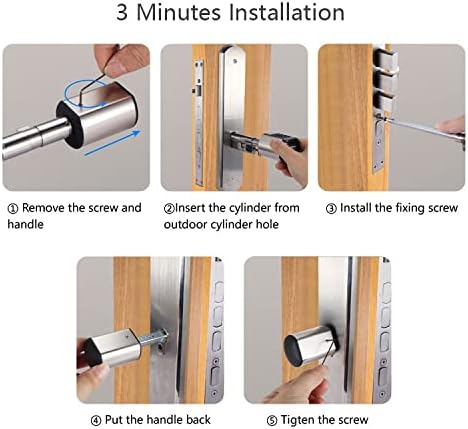 3 Minutes Installation

① Remove the screw and handle

②Insert the cylinder from outdoor cylinder hole

③ Install the fixing screw

④ Put the handle back

⑤ Tigten the screw