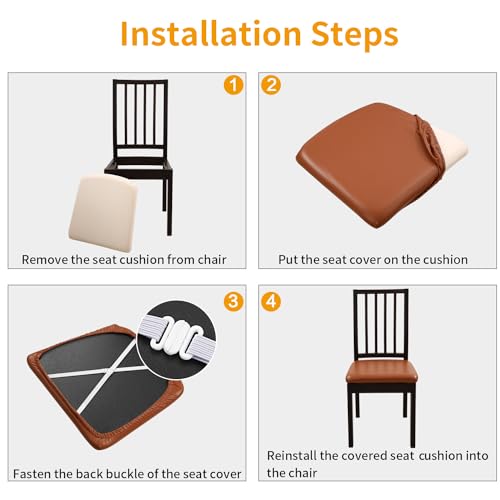 Installation Steps

1

Remove the seat cushion from chair

2

Put the seat cover on the cushion

3

Fasten the back buckle of the seat cover

4

Reinstall the covered seat cushion into the chair