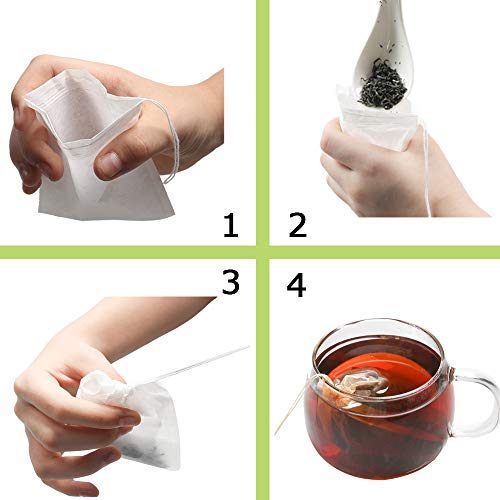 1

2

3

4