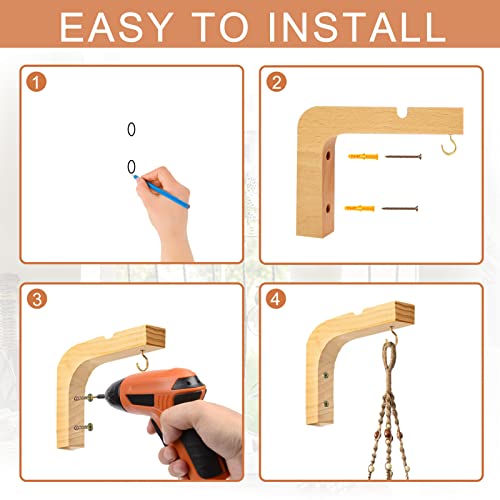 EASY TO INSTALL

1

2

3

4