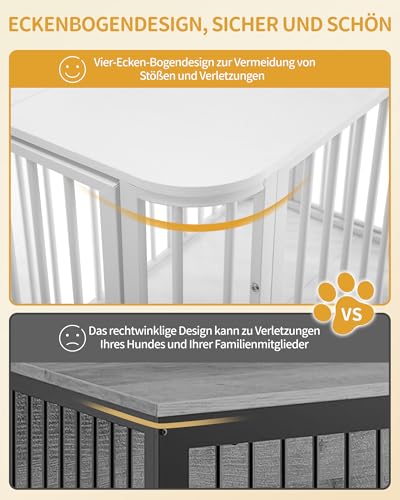 ECKENBOGENDESIGN, SICHER UND SCHÖN

Vier-Ecken-Bogendesign zur Vermeidung von Stößen und Verletzungen

VS

Das rechtwinklige Design kann zu Verletzungen Ihres Hundes und Ihrer Familienmitglieder