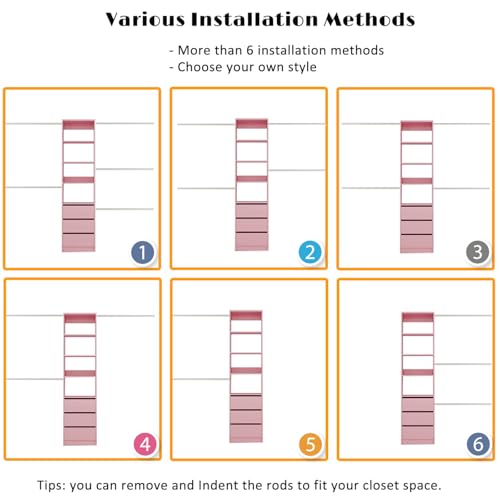 Various Installation Methods

- More than 6 installation methods
- Choose your own style

1

2

3

4

5

6

Tips: you can remove and Indent the rods to fit your closet space.