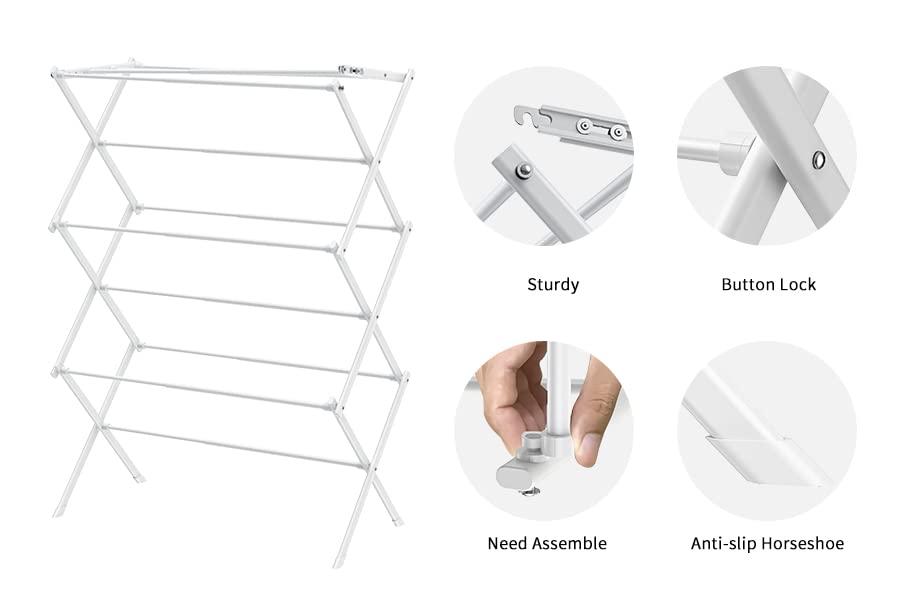 Sturdy

Button Lock

Need Assemble

Anti-slip Horseshoe