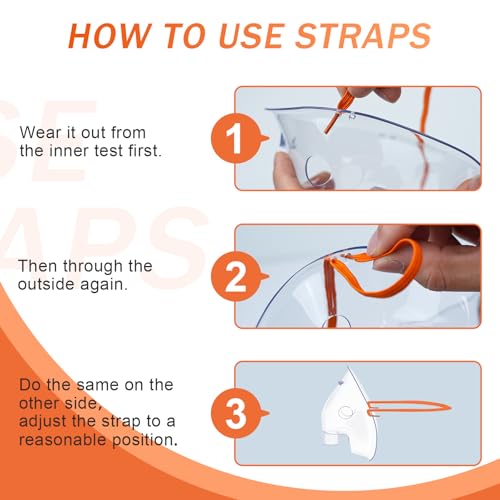 HOW TO USE STRAPS

Wear it out from the inner test first.

1

Then through the outside again.

2

Do the same on the other side, adjust the strap to a reasonable position.

3