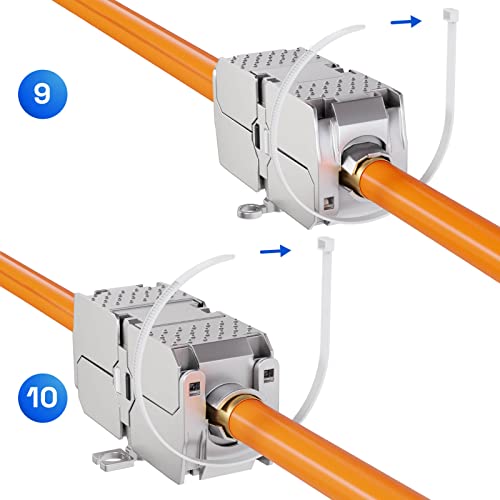 9

10