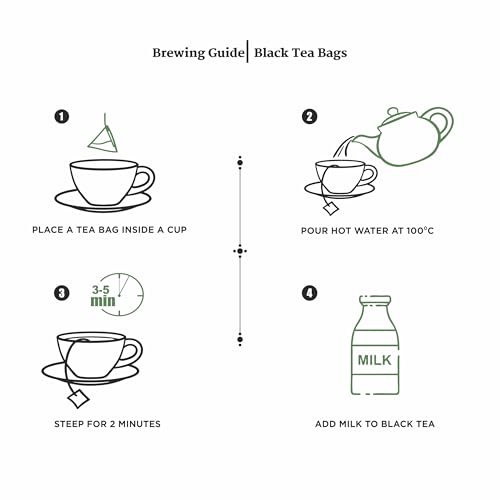 Brewing Guide | Black Tea Bags

1

PLACE A TEA BAG INSIDE A CUP

2

POUR HOT WATER AT 100°C

3

3-5 min

STEEP FOR 2 MINUTES

4

MILK

ADD MILK TO BLACK TEA