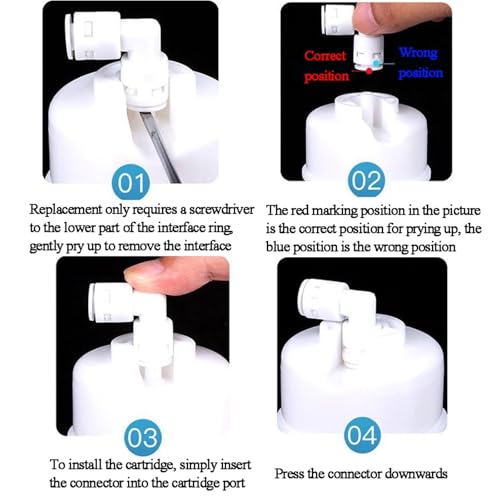 01

Replacement only requires a screwdriver to the lower part of the interface ring, gently pry up to remove the interface

Correct position

Wrong position

02

The red marking position in the picture is the correct position for prying up, the blue position is the wrong position

03

To install the cartridge, simply insert the connector into the cartridge port

04

Press the connector downwards