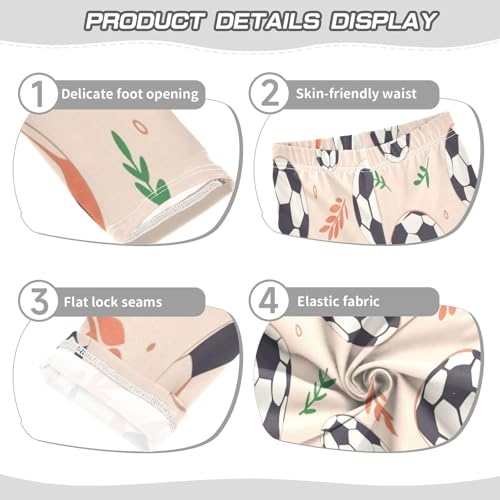 PRODUCT DETAILS DISPLAY

1 Delicate foot opening

2 Skin-friendly waist

3 Flat lock seams

4 Elastic fabric