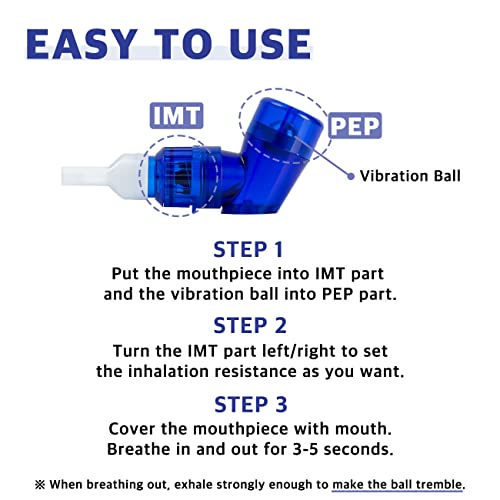 EASY TO USE

IMT

PEP

Vibration Ball

STEP 1
Put the mouthpiece into IMT part and the vibration ball into PEP part.

STEP 2
Turn the IMT part left/right to set the inhalation resistance as you want.

STEP 3
Cover the mouthpiece with mouth. Breathe in and out for 3-5 seconds.

※ When breathing out, exhale strongly enough to make the ball tremble.