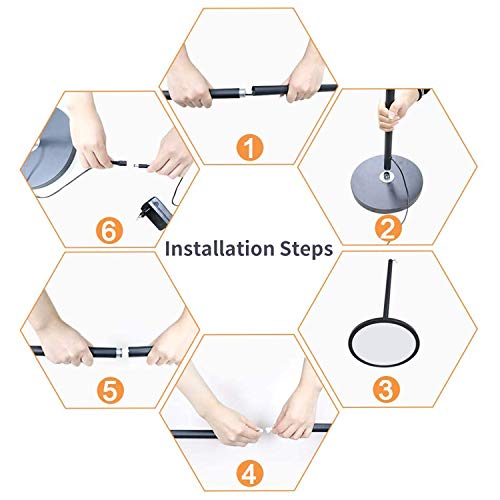 1

6

2

Installation Steps

5

3

4