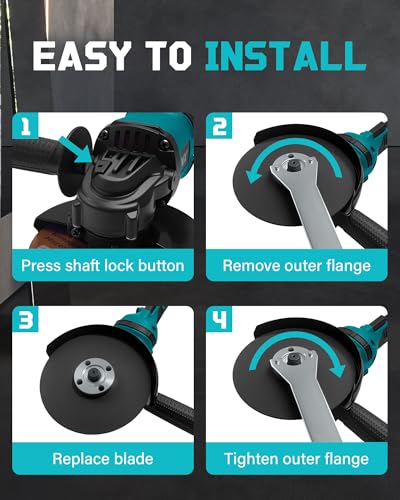 EASY TO INSTALL

1
Press shaft lock button

2
Remove outer flange

3
Replace blade

4
Tighten outer flange