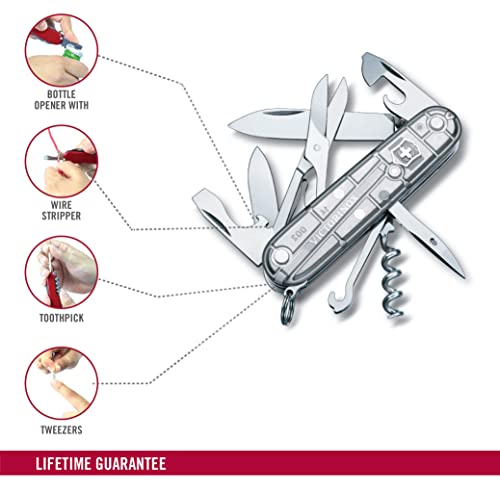 BOTTLE OPENER WITH

WIRE STRIPPER

TOOTHPICK

TWEEZERS

VICTORINOX

LIFETIME GUARANTEE