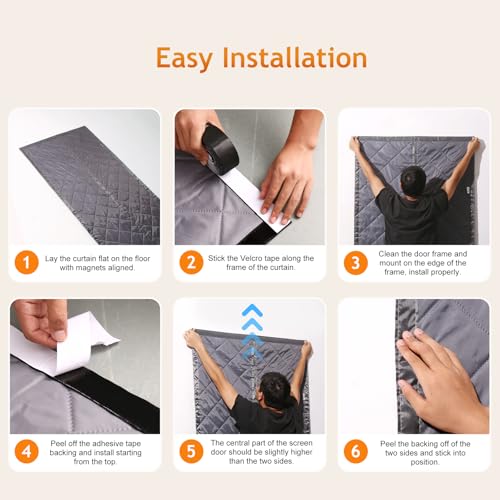 Easy Installation

1 Lay the curtain flat on the floor with magnets aligned.

2 Stick the Velcro tape along the frame of the curtain.

3 Clean the door frame and mount on the edge of the frame, install properly.

4 Peel off the adhesive tape backing and install starting from the top.

5 The central part of the screen door should be slightly higher than the two sides.

6 Peel the backing off of the two sides and stick into position.