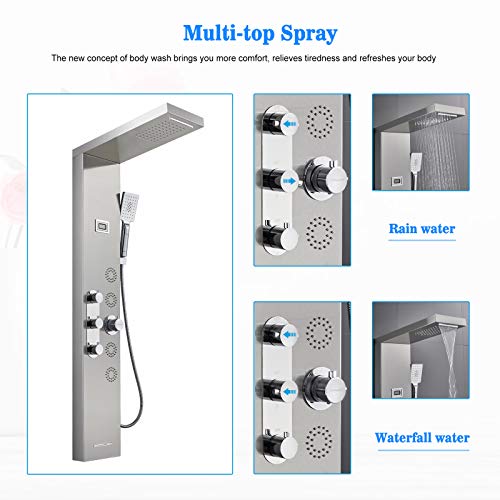 Multi-top Spray

The new concept of body wash brings you more comfort, relieves tiredness and refreshes your body

Rain water

Waterfall water