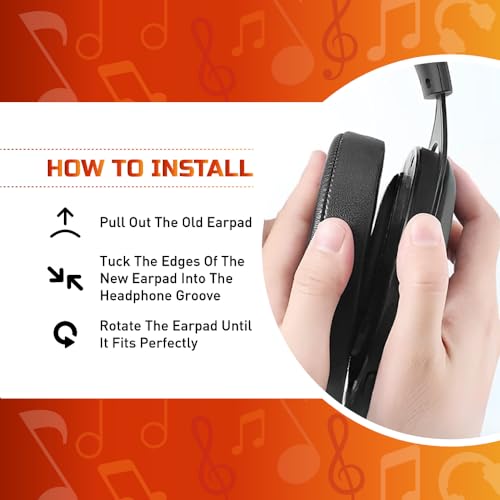 HOW TO INSTALL

Pull Out The Old Earpad

Tuck The Edges Of The New Earpad Into The Headphone Groove

Rotate The Earpad Until It Fits Perfectly