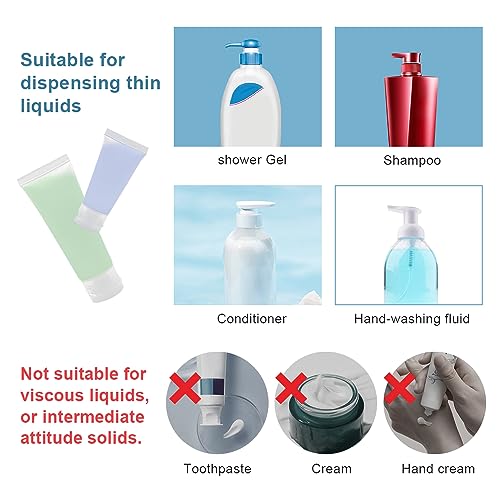 Suitable for dispensing thin liquids

shower Gel

Shampoo

Conditioner

Hand-washing fluid

Not suitable for viscous liquids, or intermediate attitude solids.

Toothpaste

Cream

Hand cream