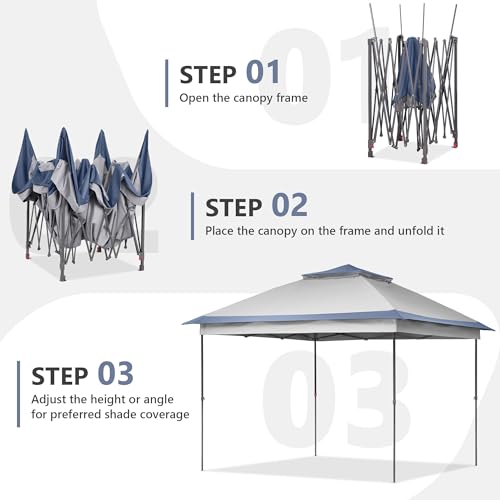 STEP 01
Open the canopy frame

STEP 02
Place the canopy on the frame and unfold it

STEP 03
Adjust the height or angle for preferred shade coverage