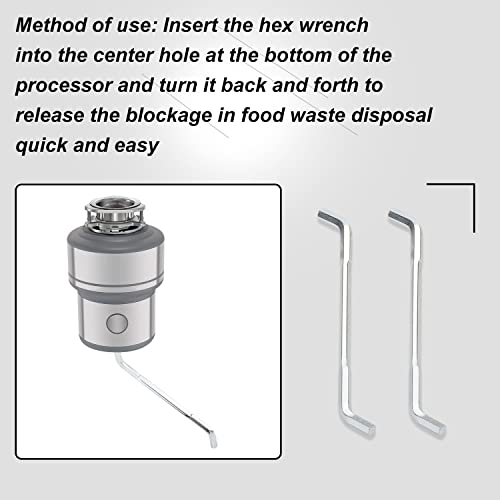 Method of use: Insert the hex wrench into the center hole at the bottom of the processor and turn it back and forth to release the blockage in food waste disposal quick and easy