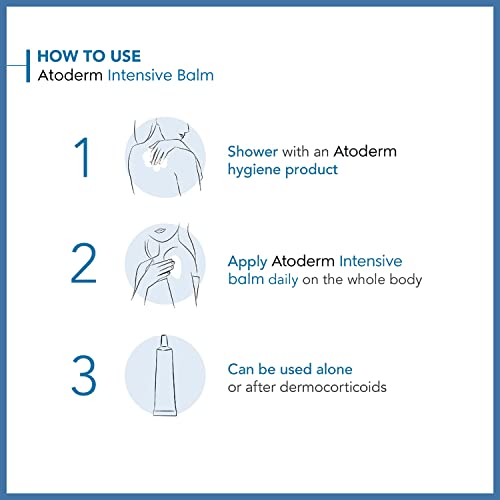 HOW TO USE
Atoderm Intensive Balm

1

Shower with an Atoderm hygiene product

2

Apply Atoderm Intensive balm daily on the whole body

3

Can be used alone or after dermocorticoids