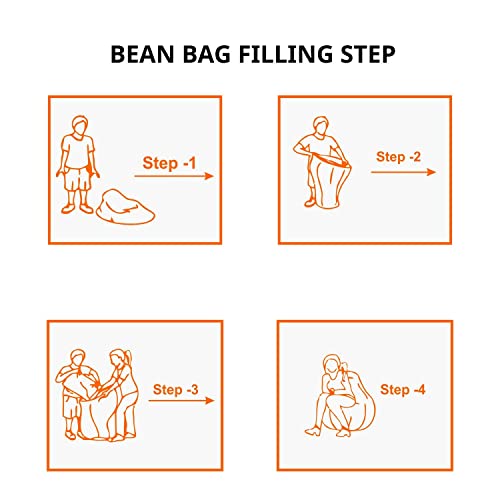 BEAN BAG FILLING STEP

Step -1

Step -2

Step -3

Step -4