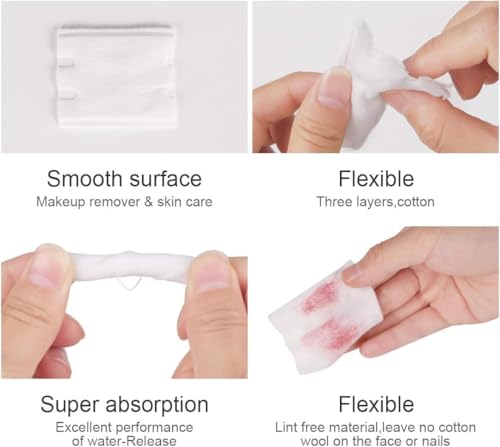 Smooth surface
Makeup remover & skin care

Flexible
Three layers,cotton

Super absorption
Excellent performance of water-Release

Flexible
Lint free material,leave no cotton wool on the face or nails