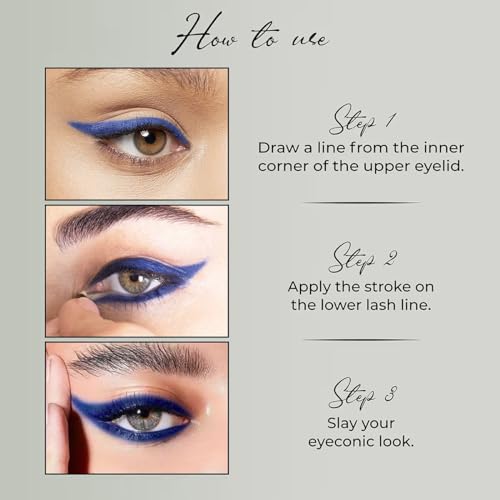 How to use

Step 1
Draw a line from the inner corner of the upper eyelid.

Step 2
Apply the stroke on the lower lash line.

Step 3
Slay your eyeconic look.