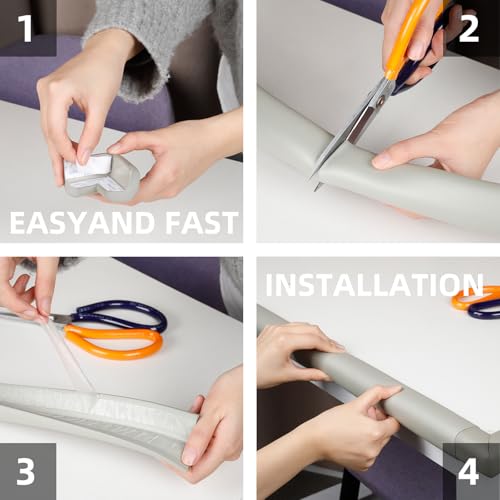 1

EASYAND FAST

2

3

INSTALLATION

4