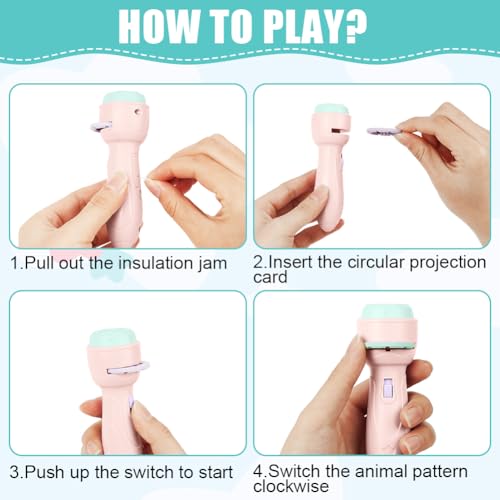 HOW TO PLAY?

1.Pull out the insulation jam

2.Insert the circular projection card

3.Push up the switch to start

4.Switch the animal pattern clockwise