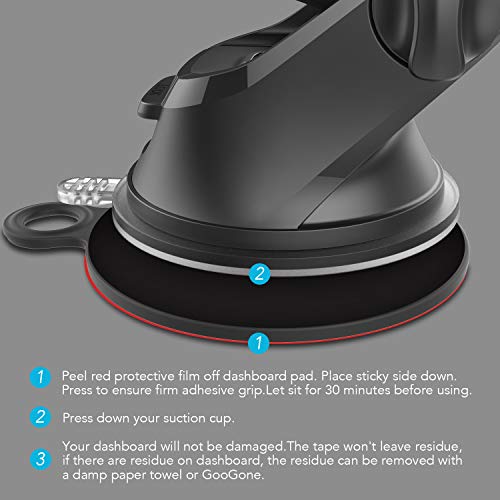 2

1

1 Peel red protective film off dashboard pad. Place sticky side down. Press to ensure firm adhesive grip.Let sit for 30 minutes before using.

2 Press down your suction cup.

3 Your dashboard will not be damaged.The tape won't leave residue, if there are residue on dashboard, the residue can be removed with a damp paper towel or GooGone.