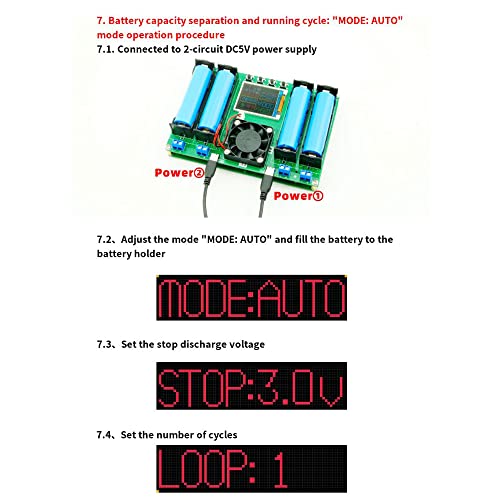 7. Battery capacity separation and running cycle: "MODE: AUTO" mode operation procedure

7.1. Connected to 2-circuit DC5V power supply

Power②

Power①

7.2、Adjust the mode "MODE: AUTO" and fill the battery to the battery holder

MODE:AUTO

7.3、Set the stop discharge voltage

STOP:3.0v

7.4、Set the number of cycles

LOOP: 1