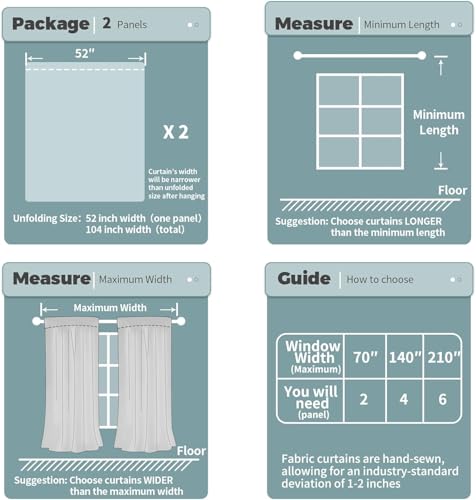 Package | 2 Panels

52"

X 2

Curtain's width will be narrower than unfolded size after hanging

Unfolding Size: 52 inch width (one panel)
104 inch width (total)

Measure | Minimum Length

Minimum Length

Floor

Suggestion: Choose curtains LONGER than the minimum length

Measure | Maximum Width

Maximum Width

Floor

Suggestion: Choose curtains WIDER than the maximum width

Guide | How to choose

| Window Width (Maximum) | 70" | 140" | 210" |
|---|---|---|---|
| You will need (panel) | 2 | 4 | 6 |

Fabric curtains are hand-sewn, allowing for an industry-standard deviation of 1-2 inches