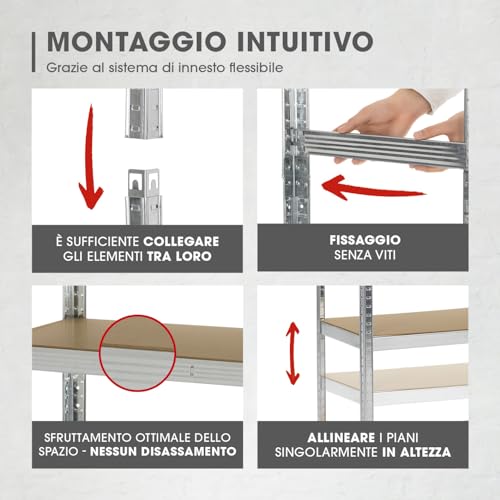 MONTAGGIO INTUITIVO

Grazie al sistema di innesto flessibile

È SUFFICIENTE COLLEGARE GLI ELEMENTI TRA LORO

FISSAGGIO SENZA VITI

SFRUTTAMENTO OTTIMALE DELLO SPAZIO - NESSUN DISASSAMENTO

ALLINEARE I PIANI SINGOLARMENTE IN ALTEZZA