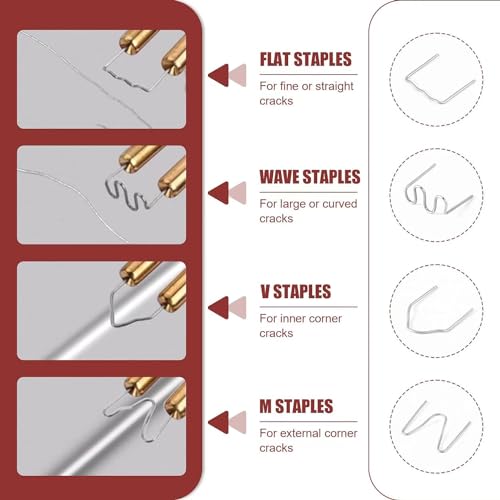 FLAT STAPLES
For fine or straight cracks

WAVE STAPLES
For large or curved cracks

V STAPLES
For inner corner cracks

M STAPLES
For external corner cracks