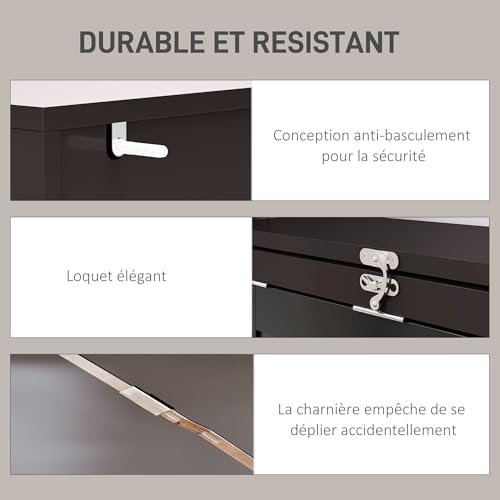 DURABLE ET RESISTANT

Conception anti-basculement pour la sécurité

Loquet élégant

La charnière empêche de se déplier accidentellement