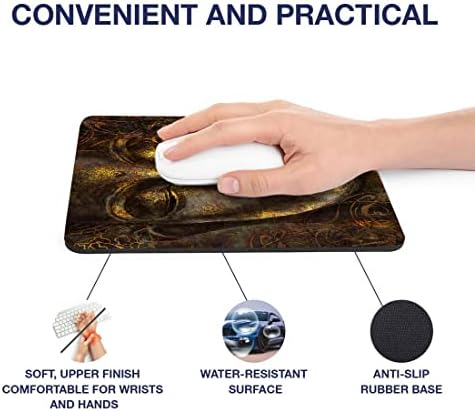 CONVENIENT AND PRACTICAL

SOFT, UPPER FINISH COMFORTABLE FOR WRISTS AND HANDS

WATER-RESISTANT SURFACE

ANTI-SLIP RUBBER BASE