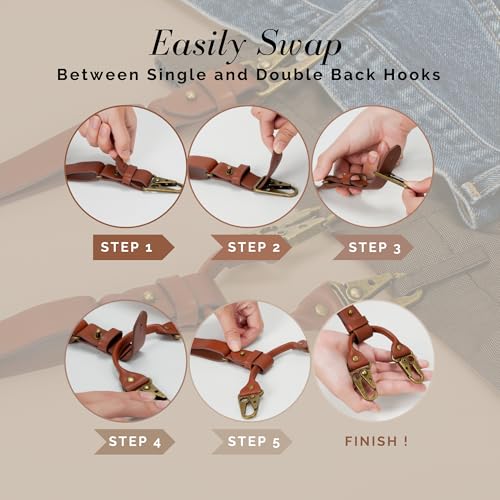 Easily Swap
Between Single and Double Back Hooks

STEP 1

STEP 2

STEP 3

STEP 4

STEP 5

FINISH !