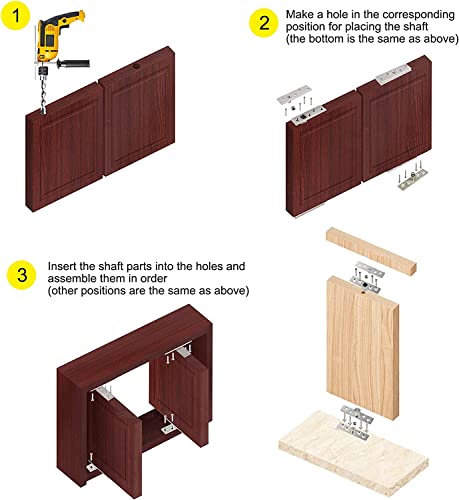 1

2

Make a hole in the corresponding position for placing the shaft
(the bottom is the same as above)

3

Insert the shaft parts into the holes and assemble them in order
(other positions are the same as above)