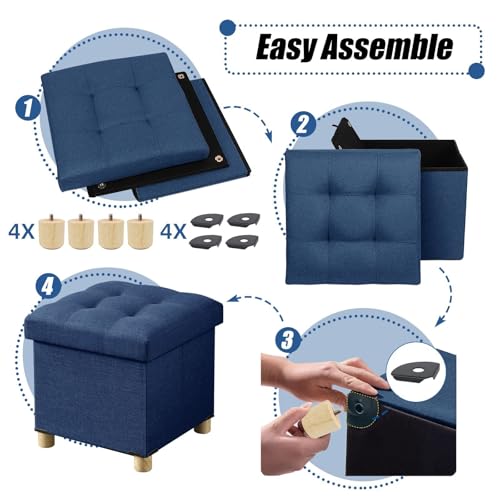 Easy Assemble

1

2

4X

4X

4

3