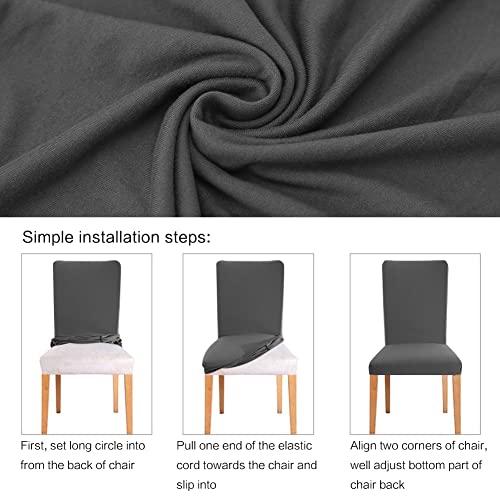 Simple installation steps:

First, set long circle into from the back of chair

Pull one end of the elastic cord towards the chair and slip into

Align two corners of chair, well adjust bottom part of chair back