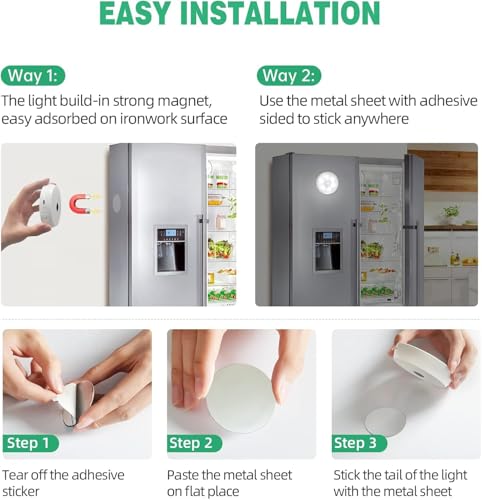 EASY INSTALLATION

Way 1:
The light build-in strong magnet, easy adsorbed on ironwork surface

Way 2:
Use the metal sheet with adhesive sided to stick anywhere

Step 1
Tear off the adhesive sticker

Step 2
Paste the metal sheet on flat place

Step 3
Stick the tail of the light with the metal sheet