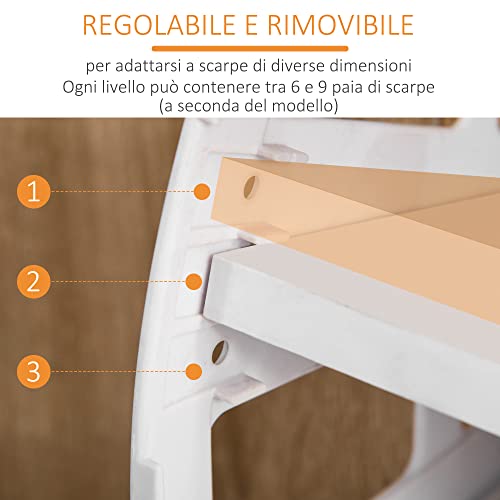 REGOLABILE E RIMOVIBILE

per adattarsi a scarpe di diverse dimensioni
Ogni livello può contenere tra 6 e 9 paia di scarpe
(a seconda del modello)

1

2

3