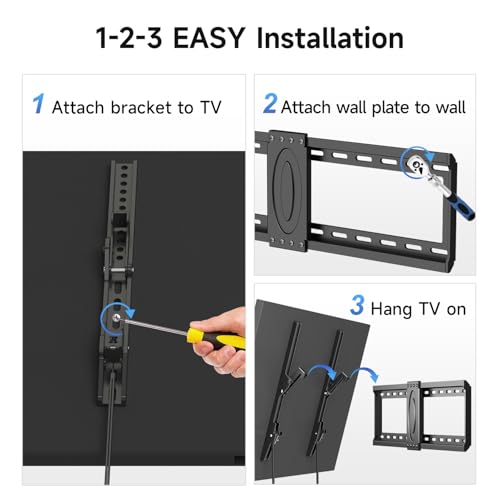 1-2-3 EASY Installation

1 Attach bracket to TV

2 Attach wall plate to wall

3 Hang TV on