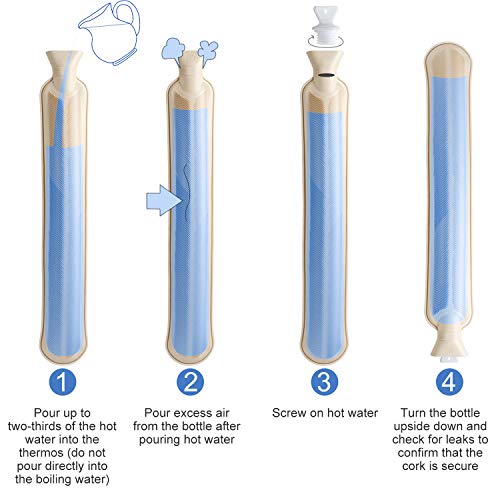 1
Pour up to two-thirds of the hot water into the thermos (do not pour directly into the boiling water)

2
Pour excess air from the bottle after pouring hot water

3
Screw on hot water

4
Turn the bottle upside down and check for leaks to confirm that the cork is secure