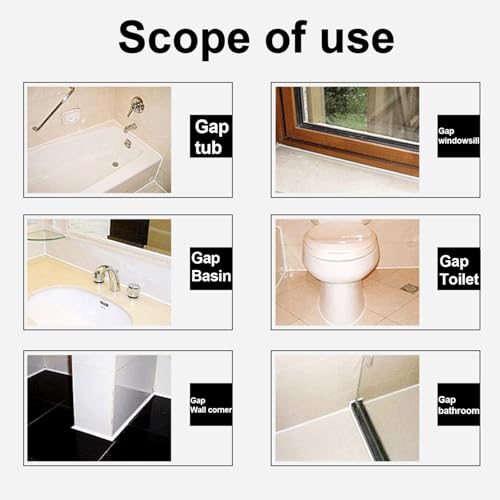 Scope of use

Gap tub

Gap windowsill

Gap Basin

Gap Toilet

Gap Wall corner

Gap bathroom