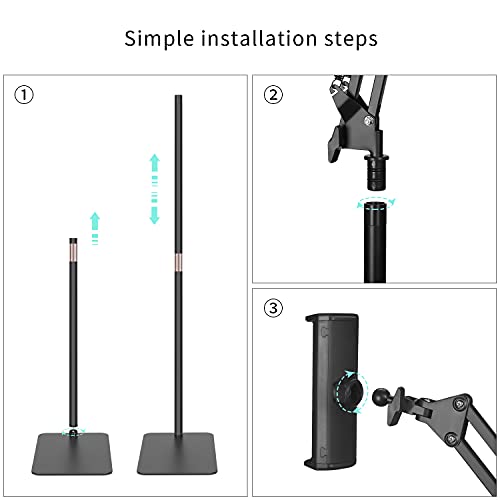 Simple installation steps

①

②

③