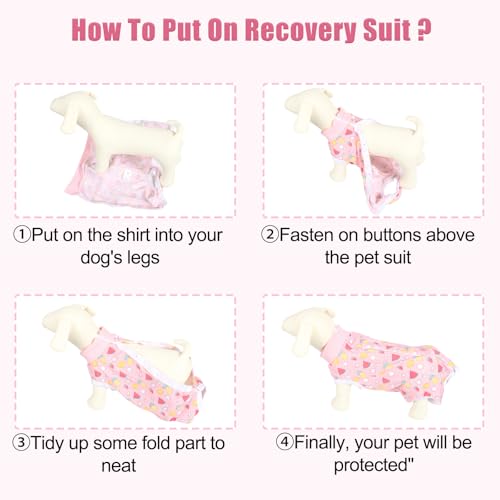 How To Put On Recovery Suit ?

①Put on the shirt into your dog's legs

②Fasten on buttons above the pet suit

③Tidy up some fold part to neat

④Finally, your pet will be protected"