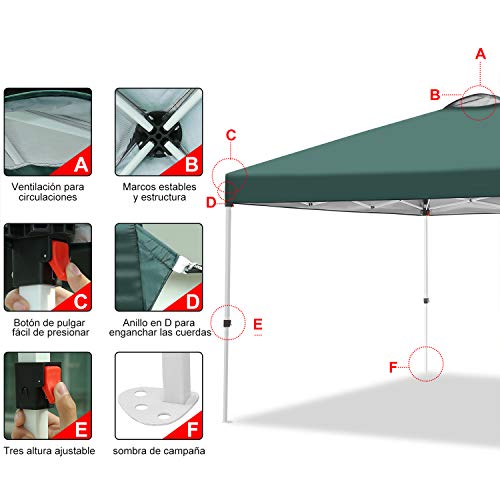 A

Ventilación para circulaciones

B

Marcos estables y estructura

C

Botón de pulgar fácil de presionar

D

Anillo en D para enganchar las cuerdas

E

Tres altura ajustable

F

sombra de campaña

A
B
C
D
E
F